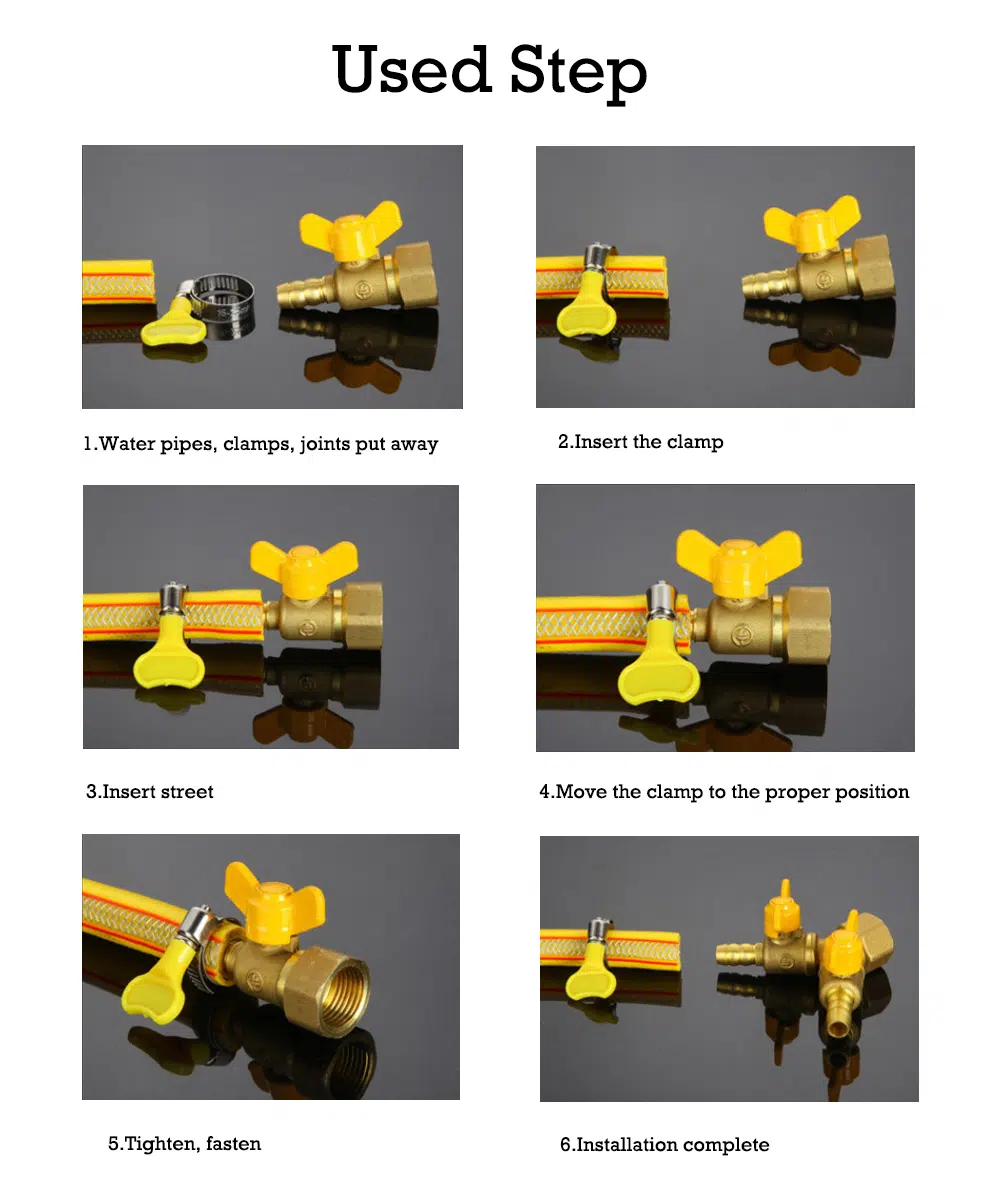 Used Step

1.Water pipes, clamps, joints put away

2.Insert the clamp

3.Insert street

4.Move the clamp to the proper position

5.Tighten, fasten

6.Installation complete