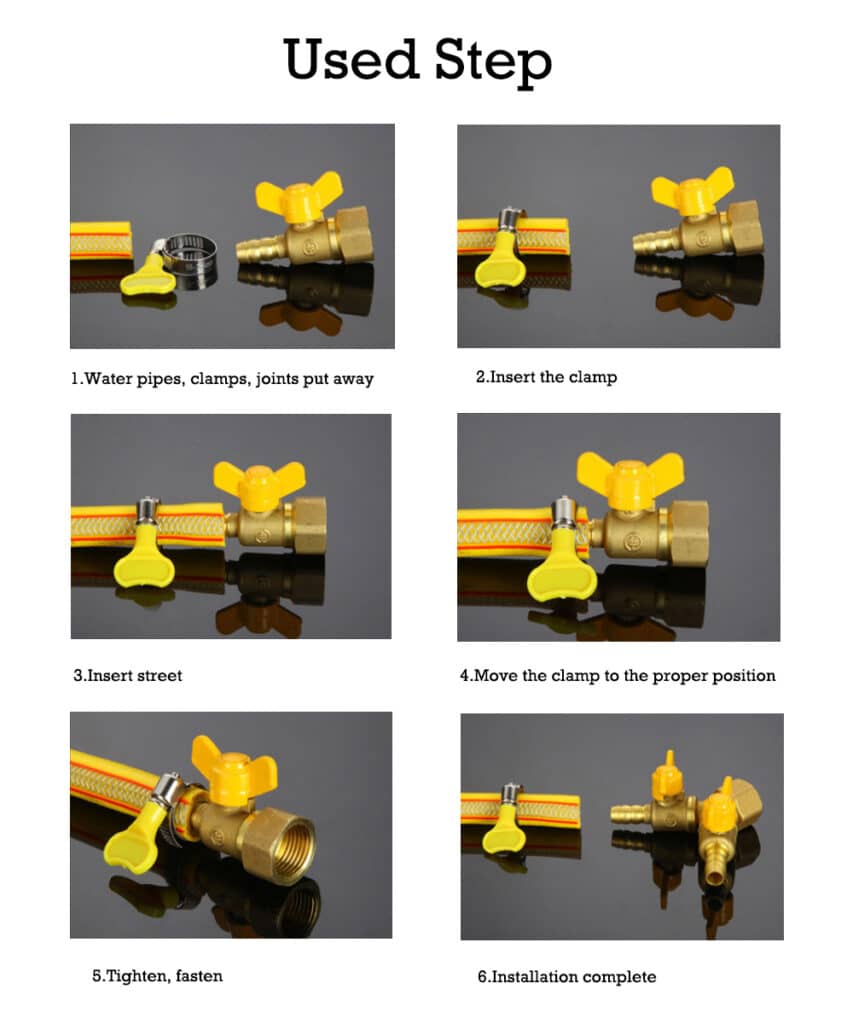 Used Step

1.Water pipes, clamps, joints put away

2.Insert the clamp

3.Insert street

4.Move the clamp to the proper position

5.Tighten, fasten

6.Installation complete