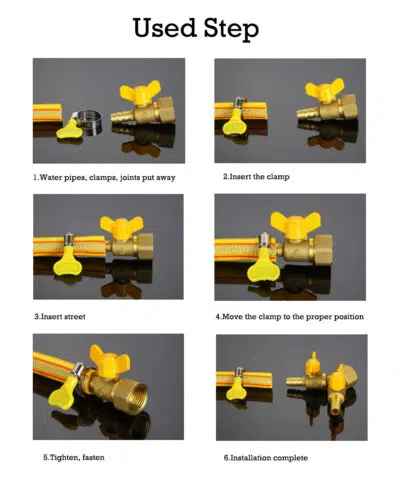 Used Step

1.Water pipes, clamps, joints put away

2.Insert the clamp

3.Insert street

4.Move the clamp to the proper position

5.Tighten, fasten

6.Installation complete