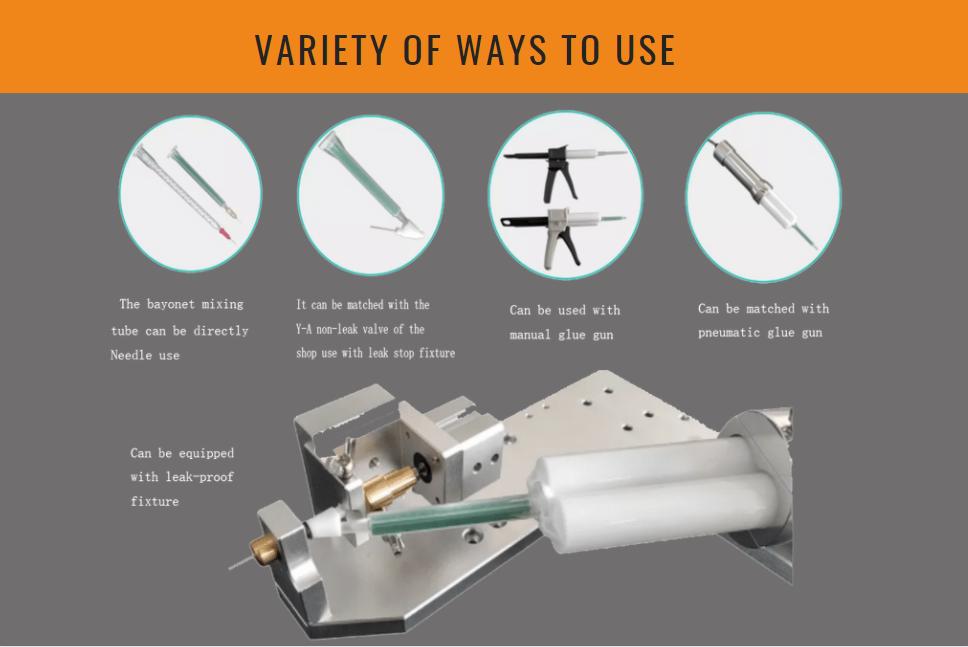 VARIETY OF WAYS TO USE

The bayonet mixing tube can be directly Needle use

It can be matched with the Y-A non-leak valve of the shop use with leak stop fixture

Can be used with manual glue gun

Can be matched with pneumatic glue gun

Can be equipped with leak-proof fixture