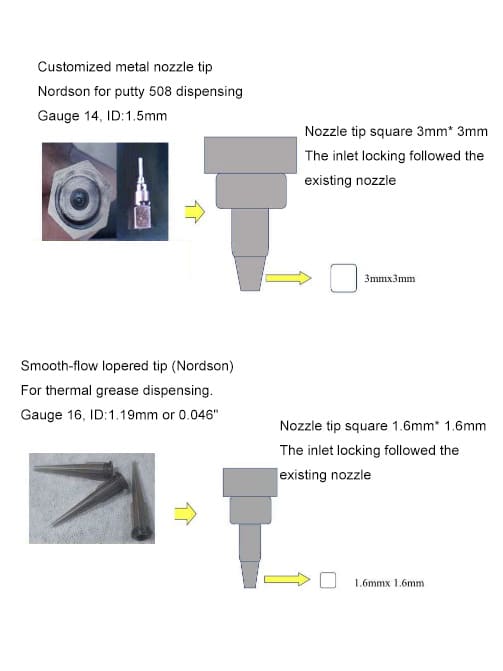 Customized metal nozzle tip
Nordson for putty 508 dispensing
Gauge 14, ID:1.5mm

Nozzle tip square 3mm* 3mm
The inlet locking followed the existing nozzle

3mmx3mm

Smooth-flow lopered tip (Nordson)
For thermal grease dispensing.
Gauge 16, ID:1.19mm or 0.046"

Nozzle tip square 1.6mm* 1.6mm
The inlet locking followed the existing nozzle

1.6mmx 1.6mm